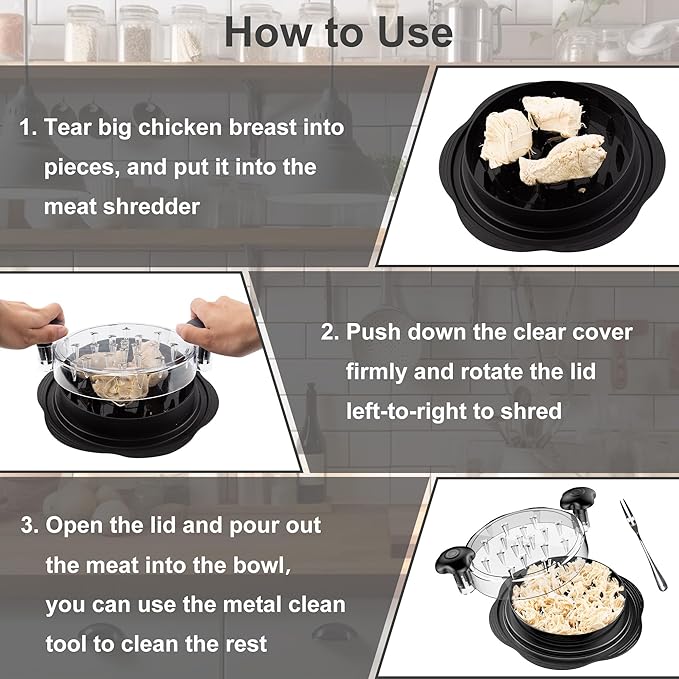 How to Use

1. Tear big chicken breast into pieces, and put it into the meat shredder

2. Push down the clear cover firmly and rotate the lid left-to-right to shred

3. Open the lid and pour out the meat into the bowl, you can use the metal clean tool to clean the rest